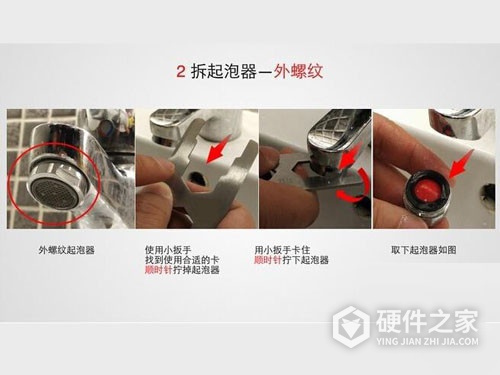 2 拆起泡器—外螺纹

外螺纹起泡器

使用小扳手
找到使用合适的卡
顺时针拧掉起泡器

用小扳手卡住
顺时针拧下起泡器

取下起泡器如图

硬件之家
YING JIAN ZHI JIA.COM