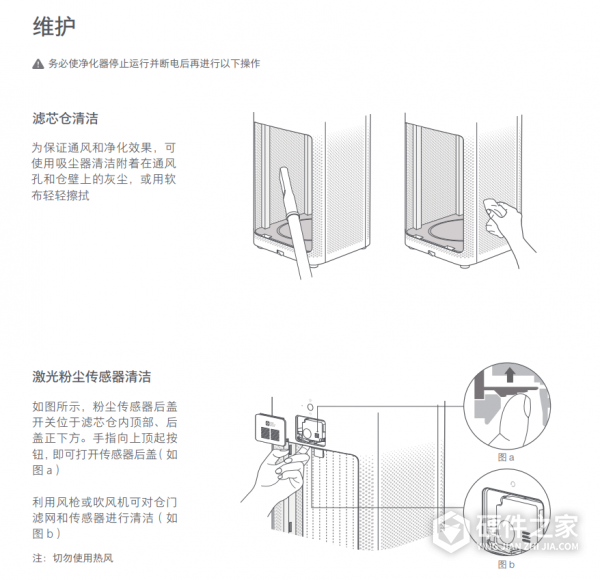 维护

务必使净化器停止运行并断电后再进行以下操作

滤芯仓清洁

为保证通风和净化效果，可使用吸尘器清洁附着在通风孔和仓壁上的灰尘，或用软布轻轻擦拭

激光粉尘传感器清洁

如图所示，粉尘传感器后盖开关位于滤芯仓内顶部、后盖正下方。手指向上顶起按钮，即可打开传感器后盖（如图 a）

利用风枪或吹风机可对仓门滤网和传感器进行清洁（如图 b）

注：切勿使用热风

图 a

图 b

硬件之家
YING JIAN ZHI JIA.COM