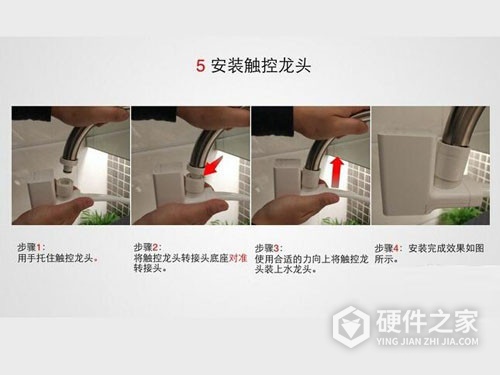 5 安装触控龙头

步骤1：
用手托住触控龙头。

步骤2：
将触控龙头转接头底座对准转接头。

步骤3：
使用合适的力向上将触控龙头装上水龙头。

步骤4：安装完成效果如图所示。

硬件之家
YING JIAN ZHI JIA.COM