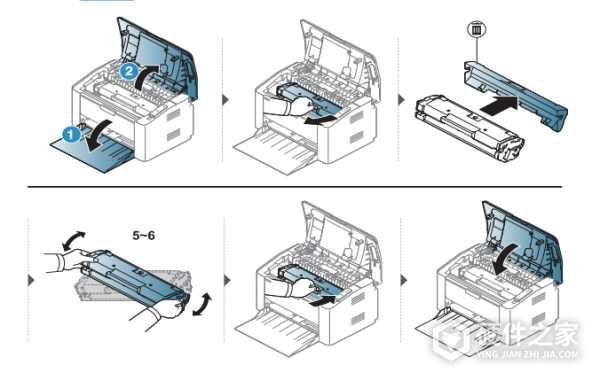 2

1

5~6

硬件之家
YING JIAN ZHI JIA.COM