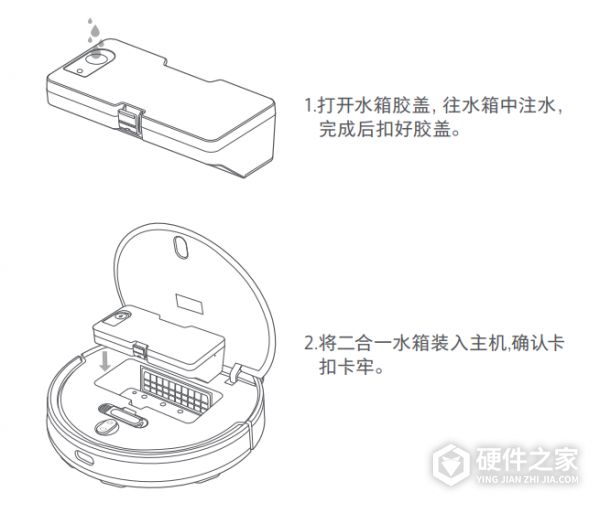 1.打开水箱胶盖, 往水箱中注水, 完成后扣好胶盖。

2.将二合一水箱装入主机,确认卡扣卡牢。

硬件之家
YING JIAN ZHI JIA.COM