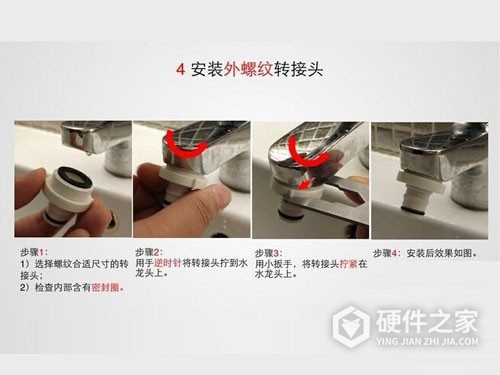 4 安装外螺纹转接头

步骤1：
1）选择螺纹合适尺寸的转接头；
2）检查内部含有密封圈。

步骤2：
用手逆时针将转接头拧到水龙头上。

步骤3：
用小扳手，将转接头拧紧在水龙头上。

步骤4：安装后效果如图。

硬件之家
YING JIAN ZHI JIA.COM