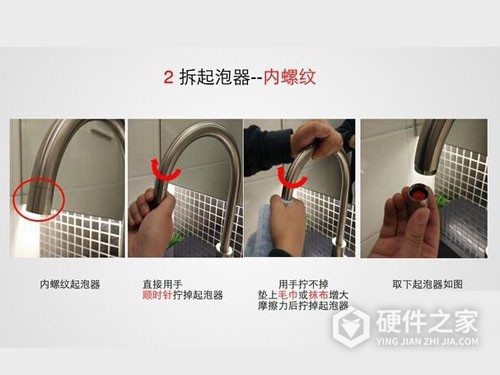 2 拆起泡器--内螺纹

内螺纹起泡器

直接用手
顺时针拧掉起泡器

用手拧不掉
垫上毛巾或抹布增大
摩擦力后拧掉起泡器

取下起泡器如图

硬件之家
YING JIAN ZHI JIA.COM