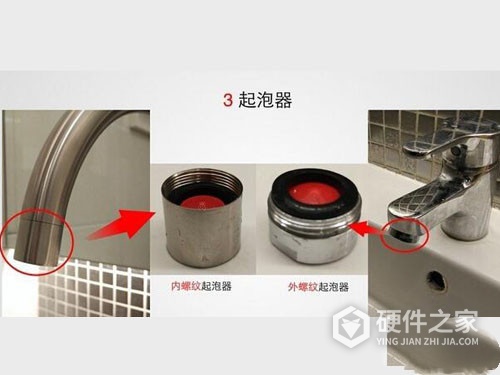 3 起泡器

内螺纹起泡器

外螺纹起泡器

硬件之家
YING JIAN ZHI JIA.COM