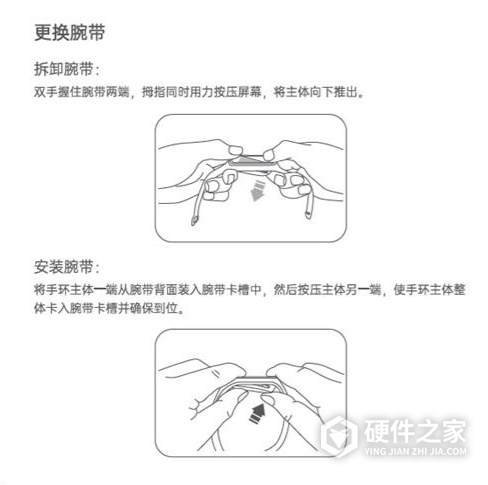 更换腕带

拆卸腕带：

双手握住腕带两端，拇指同时用力按压屏幕，将主体向下推出。

安装腕带：

将手环主体一端从腕带背面装入腕带卡槽中，然后按压主体另一端，使手环主体整体卡入腕带卡槽并确保到位。

硬件之家
YING JIAN ZHI JIA.COM