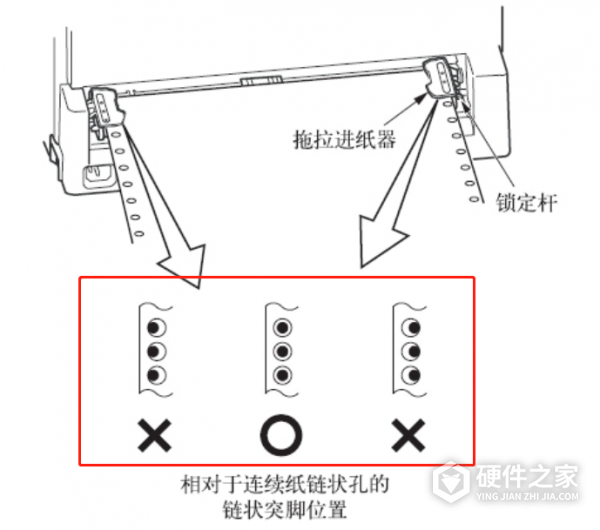 拖拉进纸器

锁定杆

×

○

×

相对于连续纸链状孔的
链状突脚位置

硬件之家
YING JIAN ZHI JIA.COM