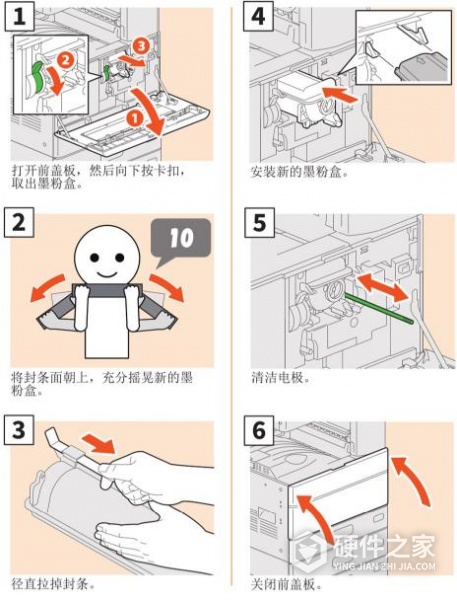 1

2

3

1

打开前盖板，然后向下按卡扣，取出墨粉盒。

2

10

将封条面朝上，充分摇晃新的墨粉盒。

3

径直拉掉封条。

4

安装新的墨粉盒。

5

清洁电极。

6

关闭前盖板。

硬件之家
YING JIAN ZHI JIA.COM